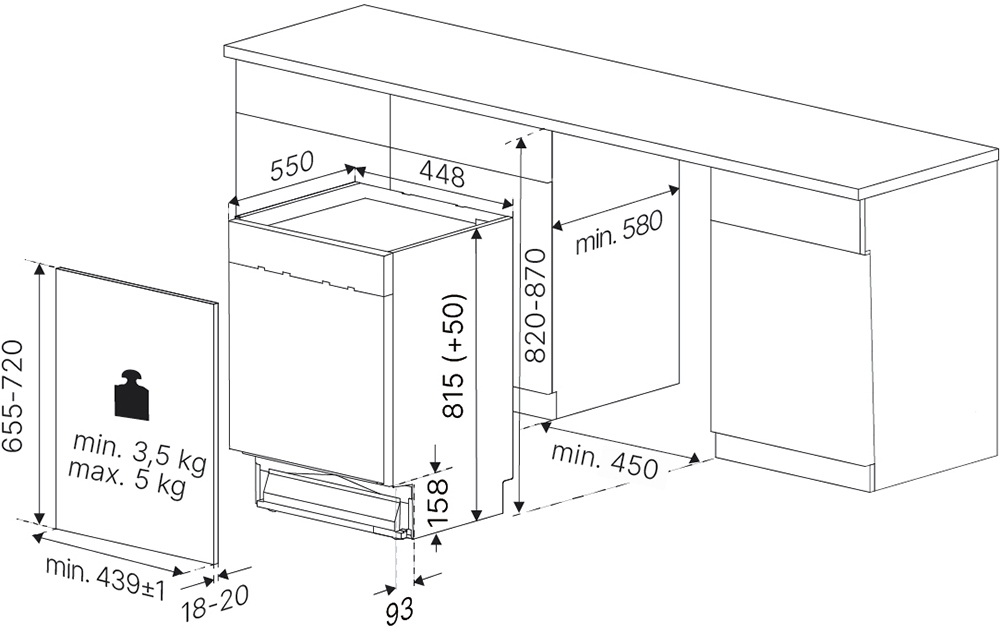 550
448
min. 580
820-870
815 (+50)
655-720
min. 3,5 kg
max. 5 kg
min. 450
158
min. 439±1
18-20
93