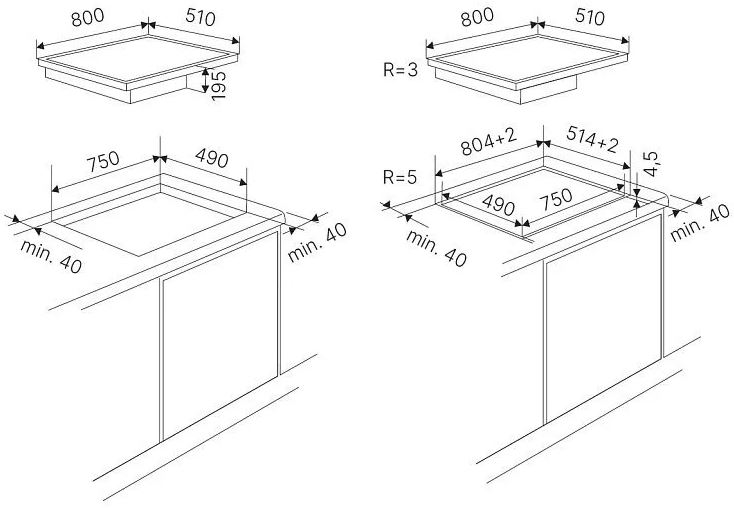 800
510
195
750
490
min. 40
min. 40

800
510
R=3
804+2
514+2
4,5
R=5
490
750
min. 40
min. 40