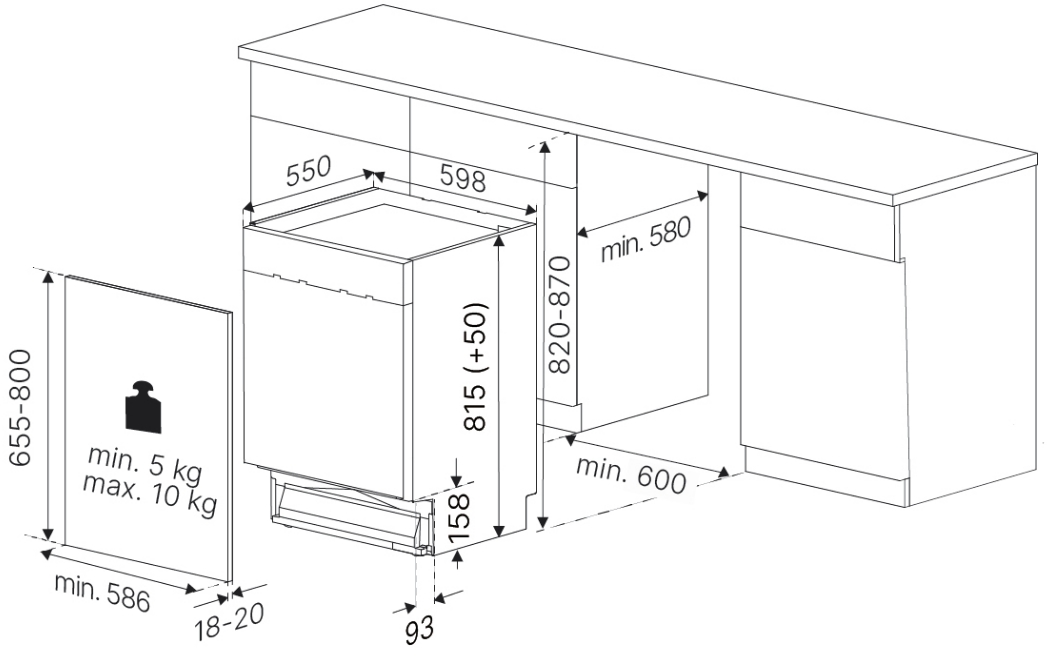 550
598
min. 580
820-870
815 (+50)
655-800
min. 5 kg
max. 10 kg
min. 600
158
min. 586
18-20
93